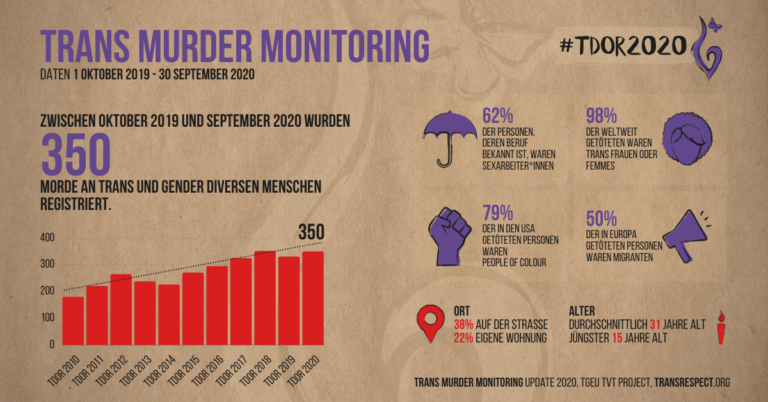 TRANS MURDER MONITORING
DATEN 1 OKTOBER 2019 - 30 SEPTEMBER 2020

#TDOR2020

ZWISCHEN OKTOBER 2019 UND SEPTEMBER 2020 WURDEN
350
MORDE AN TRANS UND GENDER DIVERSEN MENSCHEN REGISTRIERT.

350
400
300
200
100
0
TDOR 2010
TDOR 2011
TDOR 2012
TDOR 2013
TDOR 2014
TDOR 2015
TDOR 2016
TDOR 2017
TDOR 2018
TDOR 2019
TDOR 2020

62%
DER PERSONEN, DEREN BERUF BEKANNT IST, WAREN SEXARBEITER*INNEN

98%
DER WELTWEIT GETÖTETEN WAREN TRANS FRAUEN ODER FEMMES

79%
DER IN DEN USA GETÖTETEN PERSONEN WAREN PEOPLE OF COLOUR

50%
DER IN EUROPA GETÖTETEN PERSONEN WAREN MIGRANTEN

ORT
38% AUF DER STRASSE
22% EIGENE WOHNUNG

ALTER
DURCHSCHNITTLICH 31 JAHRE ALT
JÜNGSTER 15 JAHRE ALT

TRANS MURDER MONITORING UPDATE 2020, TGEU TVT PROJECT, TRANSRESPECT.ORG